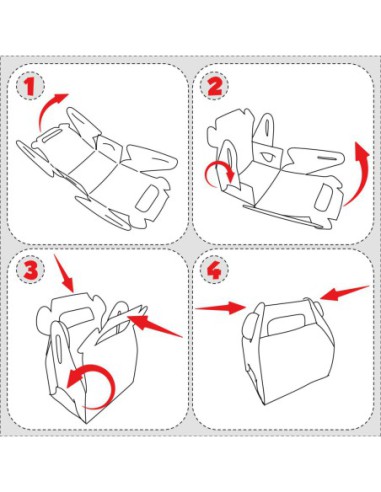 1

2

3

4